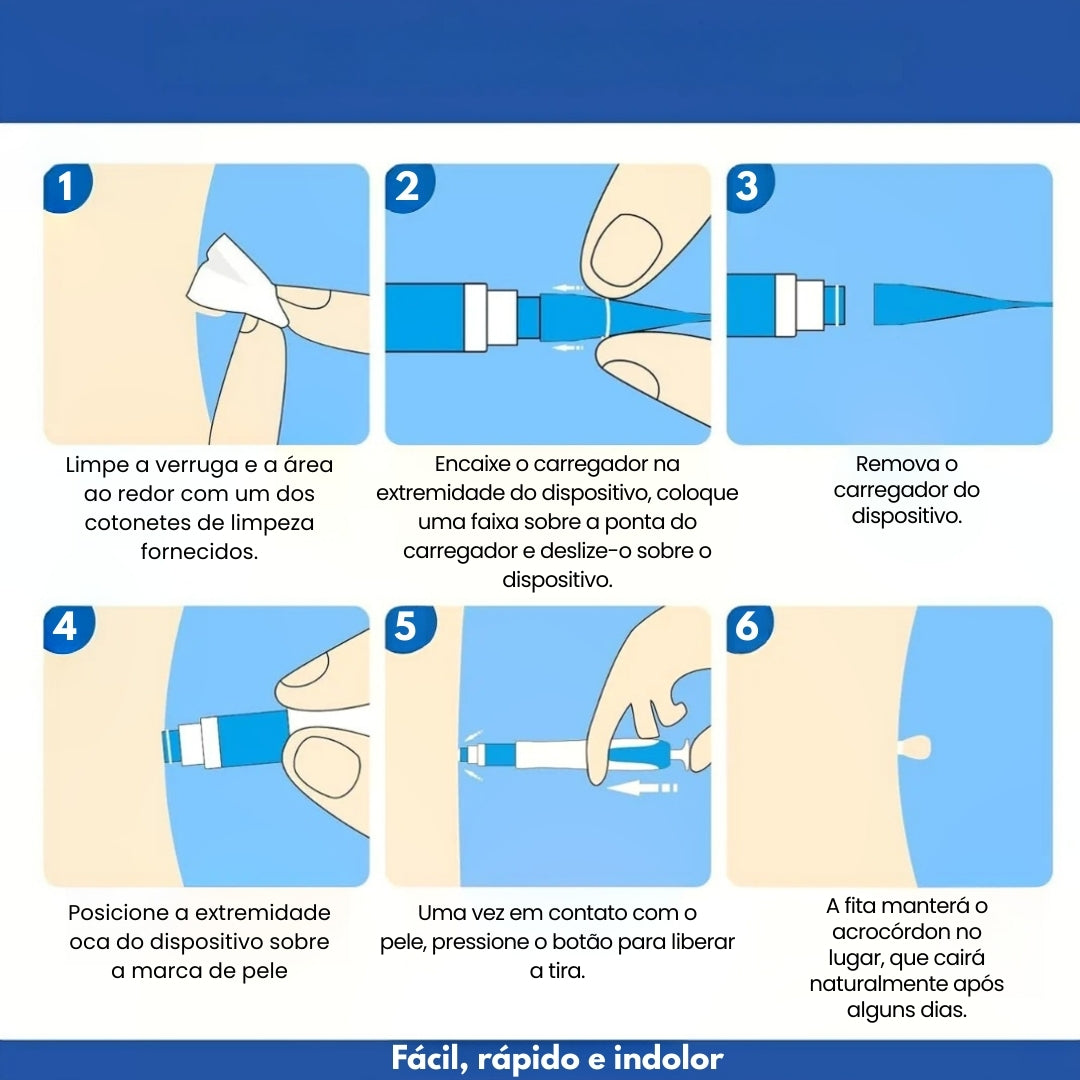 1

Limpe a verruga e a área ao redor com um dos cotonetes de limpeza fornecidos.

2

Encaixe o carregador na extremidade do dispositivo, coloque uma faixa sobre a ponta do carregador e deslize-o sobre o dispositivo.

3

Remova o carregador do dispositivo.

4

Posicione a extremidade oca do dispositivo sobre a marca de pele

5

Uma vez em contato com o pele, pressione o botão para liberar a tira.

6

A fita manterá o acrocórdon no lugar, que cairá naturalmente após alguns dias.

Fácil, rápido e indolor