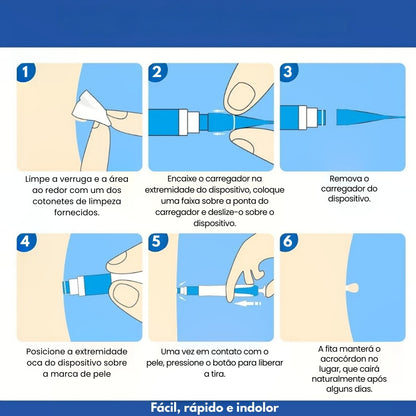 1

Limpe a verruga e a área ao redor com um dos cotonetes de limpeza fornecidos.

2

Encaixe o carregador na extremidade do dispositivo, coloque uma faixa sobre a ponta do carregador e deslize-o sobre o dispositivo.

3

Remova o carregador do dispositivo.

4

Posicione a extremidade oca do dispositivo sobre a marca de pele

5

Uma vez em contato com o pele, pressione o botão para liberar a tira.

6

A fita manterá o acrocórdon no lugar, que cairá naturalmente após alguns dias.

Fácil, rápido e indolor