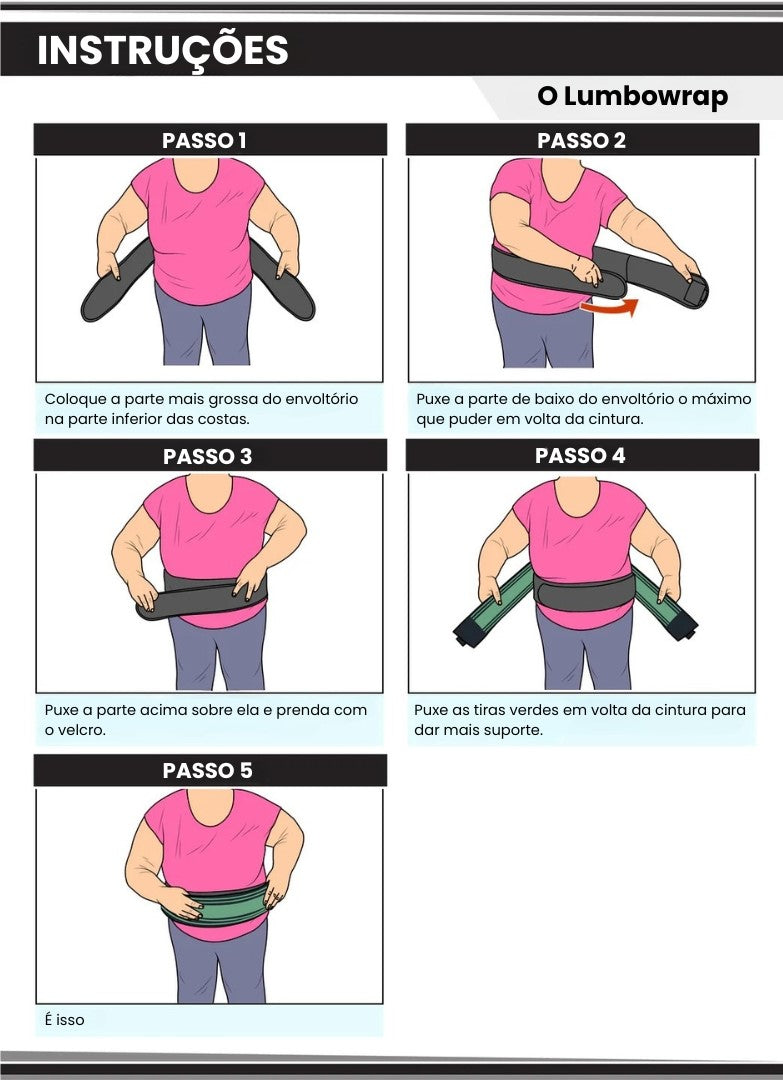 INSTRUÇÕES

O Lumbowrap

PASSO 1

Coloque a parte mais grossa do envoltório na parte inferior das costas.

PASSO 2

Puxe a parte de baixo do envoltório o máximo que puder em volta da cintura.

PASSO 3

Puxe a parte acima sobre ela e prenda com o velcro.

PASSO 4

Puxe as tiras verdes em volta da cintura para dar mais suporte.

PASSO 5

É isso