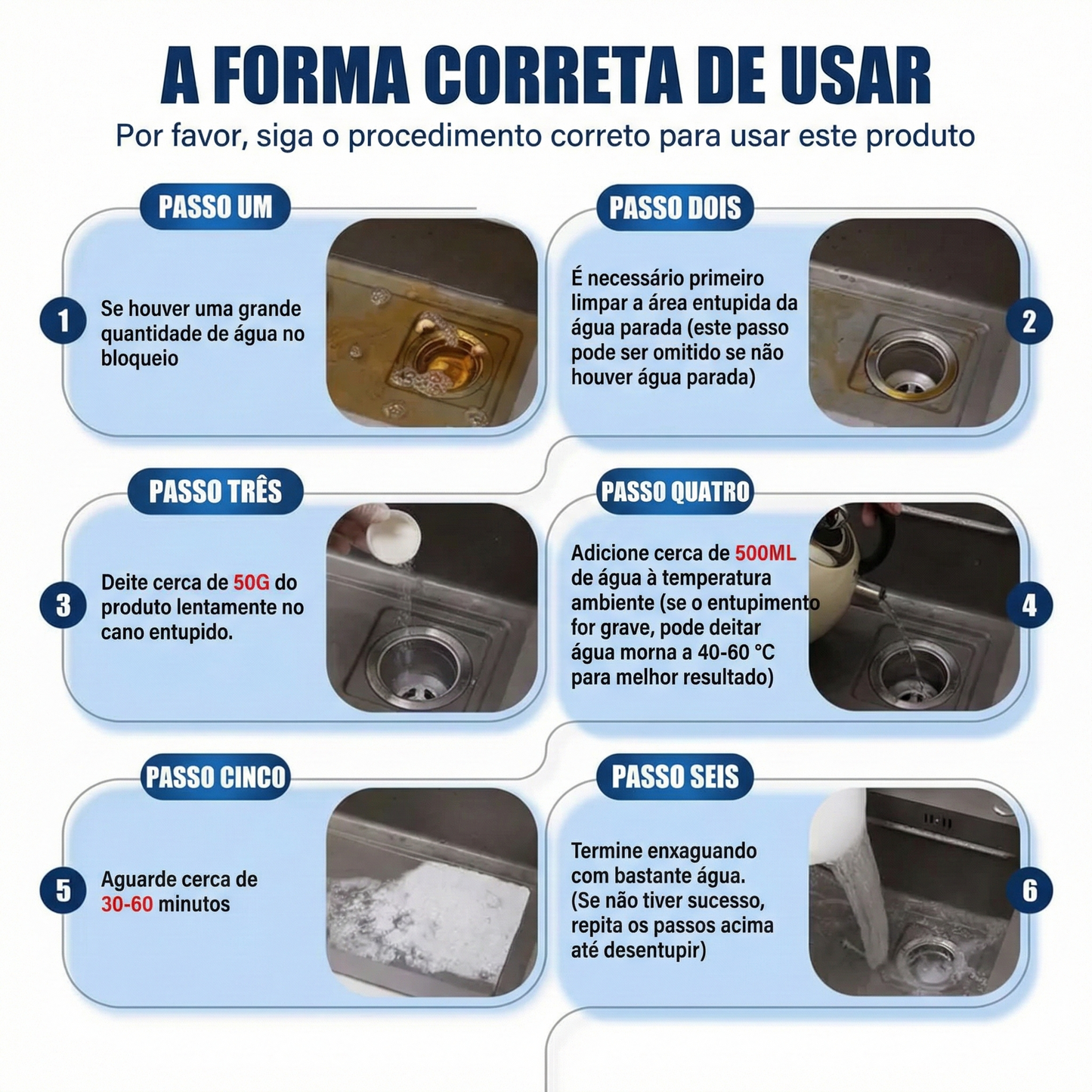 A FORMA CORRETA DE USAR
Por favor, siga o procedimento correto para usar este produto

PASSO UM
1
Se houver uma grande quantidade de água no bloqueio

PASSO DOIS
É necessário primeiro limpar a área entupida da água parada (este passo pode ser omitido se não houver água parada)
2

PASSO TRÊS
3
Deite cerca de 50G do produto lentamente no cano entupido.

PASSO QUATRO
Adicione cerca de 500ML de água à temperatura ambiente (se o entupimento for grave, pode deitar água morna a 40-60 °C para melhor resultado)
4

PASSO CINCO
5
Aguarde cerca de 30-60 minutos

PASSO SEIS
Termine enxaguando com bastante água. (Se não tiver sucesso, repita os passos acima até desentupir)
6