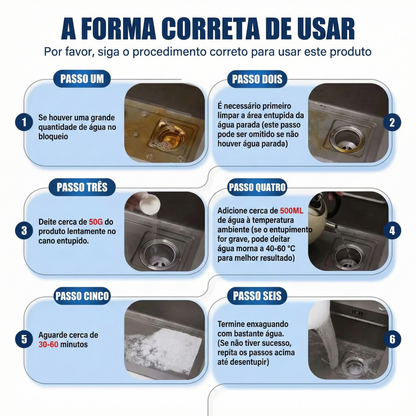 A FORMA CORRETA DE USAR

Por favor, siga o procedimento correto para usar este produto

PASSO UM

1

Se houver uma grande quantidade de água no bloqueio

PASSO DOIS

É necessário primeiro limpar a área entupida da água parada (este passo pode ser omitido se não houver água parada)

2

PASSO TRÊS

3

Deite cerca de 50G do produto lentamente no cano entupido.

PASSO QUATRO

Adicione cerca de 500ML de água à temperatura ambiente (se o entupimento for grave, pode deitar água morna a 40-60 °C para melhor resultado)

4

PASSO CINCO

5

Aguarde cerca de 30-60 minutos

PASSO SEIS

Termine enxaguando com bastante água. (Se não tiver sucesso, repita os passos acima até desentupir)

6