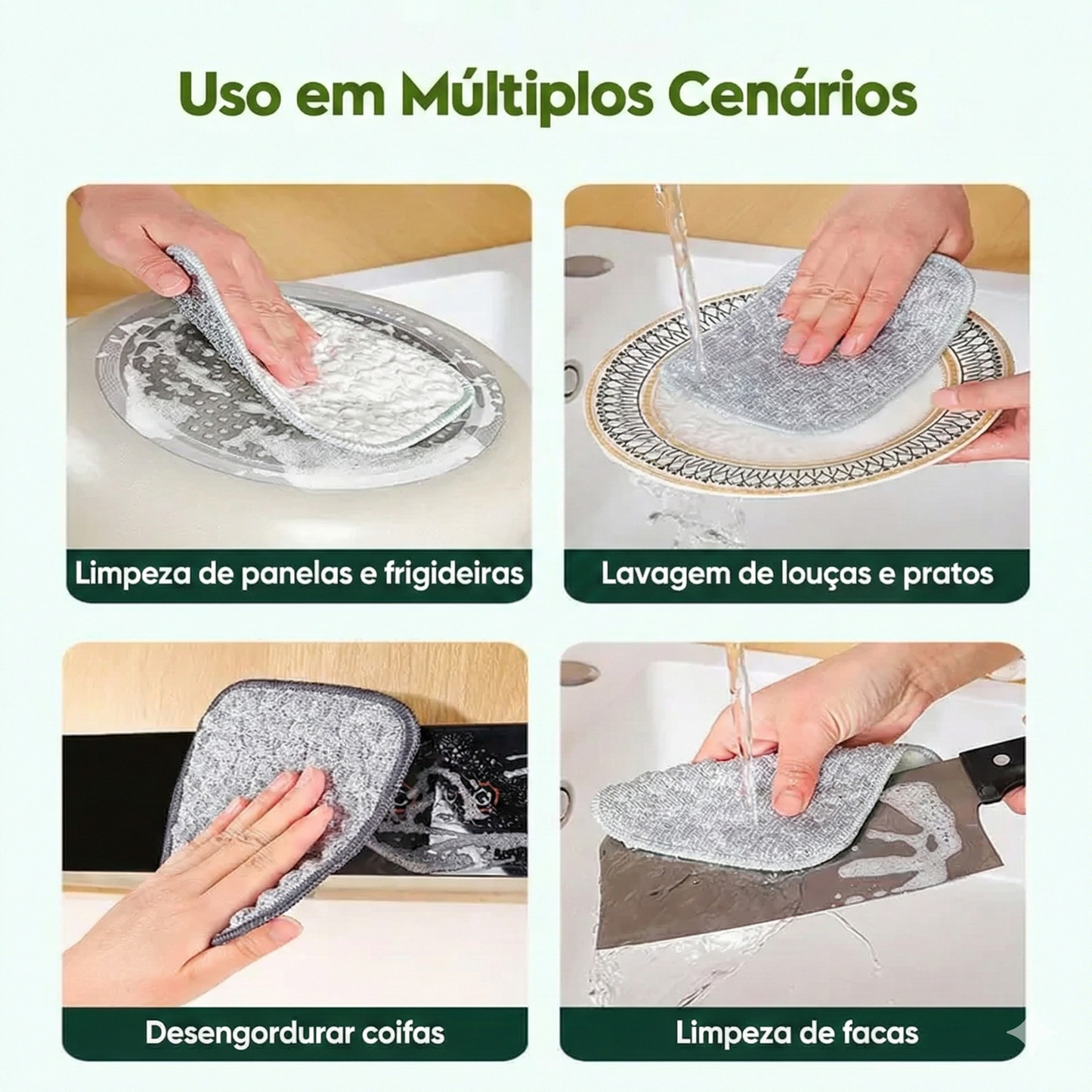 Uso em Múltiplos Cenários

Limpeza de panelas e frigideiras

Lavagem de louças e pratos

Desengordurar coifas

Limpeza de facas