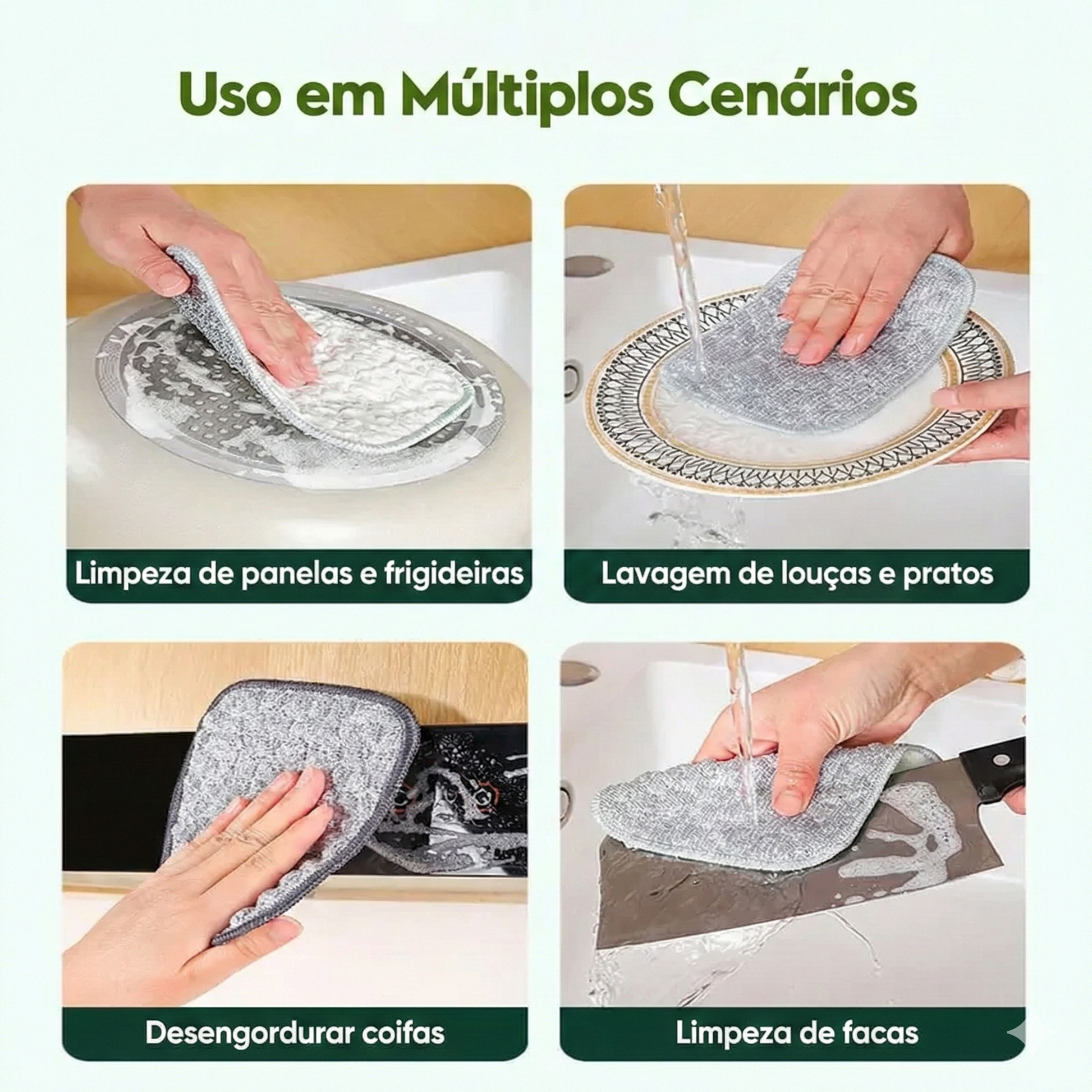 Uso em Múltiplos Cenários

Limpeza de panelas e frigideiras

Lavagem de louças e pratos

Desengordurar coifas

Limpeza de facas